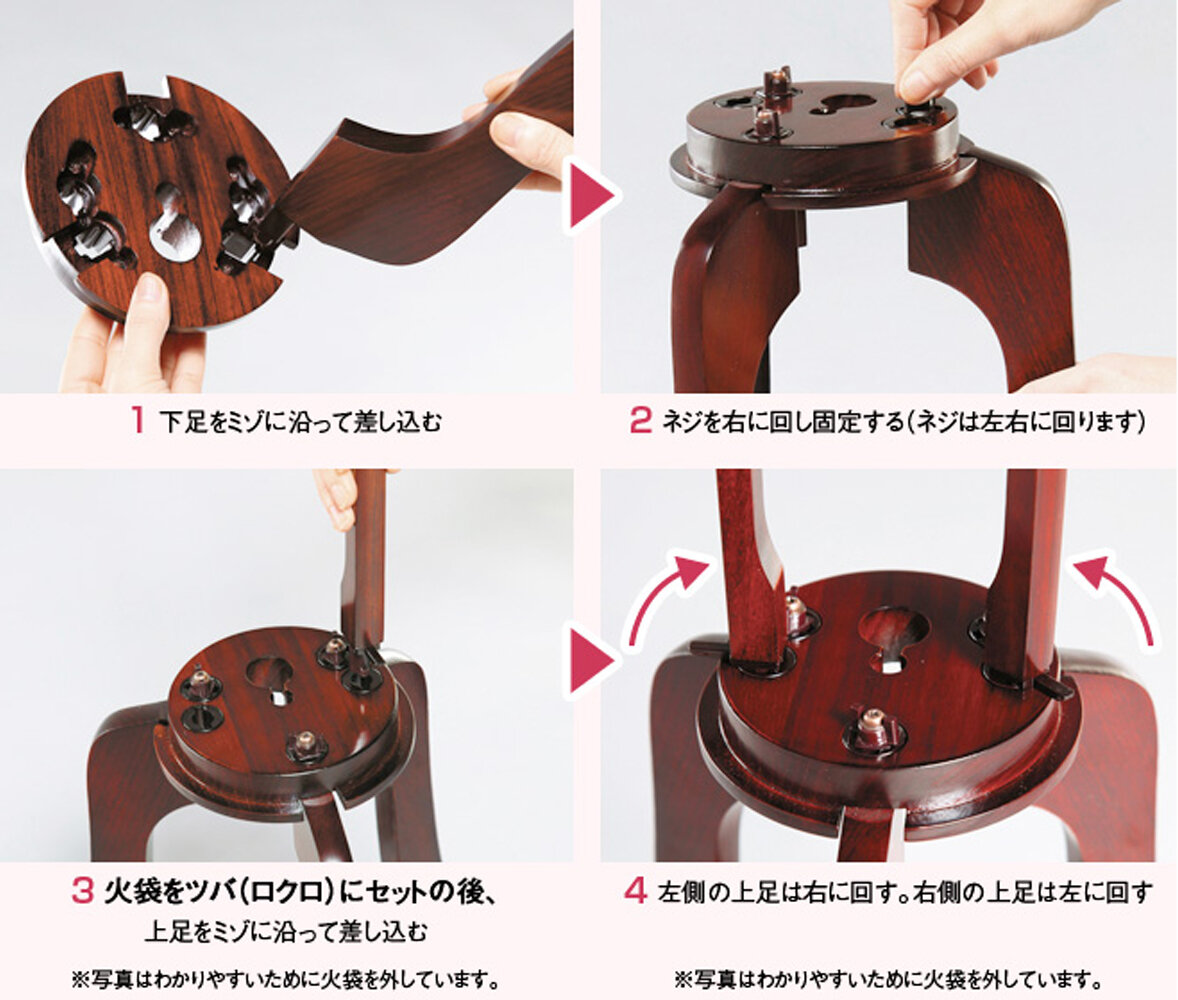 1 下足をミゾに沿って差し込む

2 ネジを右に回し固定する(ネジは左右に回ります)

3 火袋をツバ(ロクロ)にセットの後、
上足をミゾに沿って差し込む

※写真はわかりやすいために火袋を外しています。

4 左側の上足は右に回す。右側の上足は左に回す

※写真はわかりやすいために火袋を外しています。